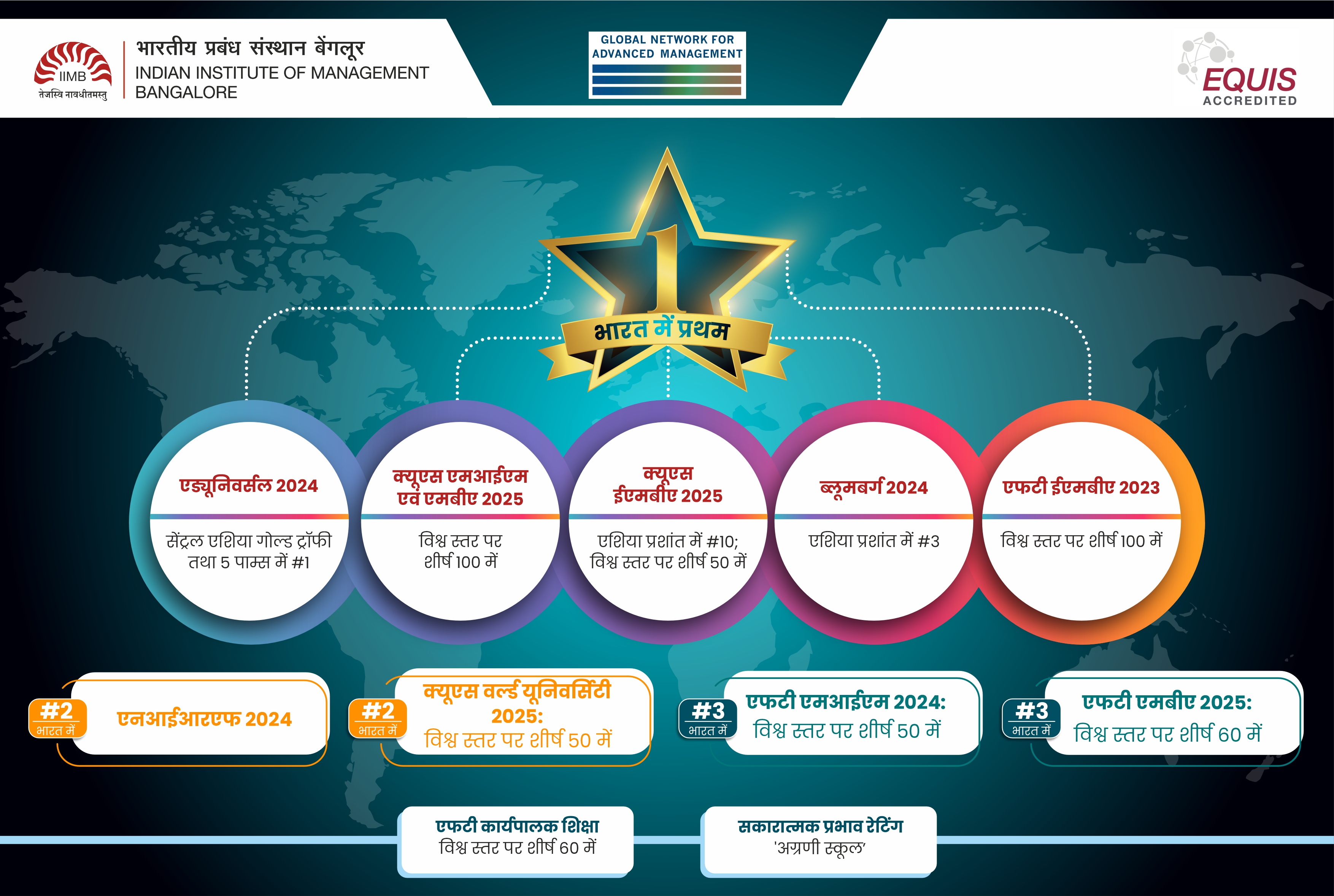 IIMB
तेजस्वि नावधीतमस्तु
भारतीय प्रबंध संस्थान बेंगलूर
INDIAN INSTITUTE OF MANAGEMENT BANGALORE

GLOBAL NETWORK FOR ADVANCED MANAGEMENT

EQUIS ACCREDITED

1
भारत में प्रथम

एड्यूनिवर्सल 2024
सेंट्रल एशिया गोल्ड ट्रॉफी तथा 5 पाम्स में #1

क्यूएस एमआईएम एवं एमबीए 2025
विश्व स्तर पर शीर्ष 100 में

क्यूएस ईएमबीए 2025
एशिया प्रशांत में #10; विश्व स्तर पर शीर्ष 50 में

ब्लूमबर्ग 2024
एशिया प्रशांत में #3

एफटी ईएमबीए 2023
विश्व स्तर पर शीर्ष 100 में

#2 भारत में
एनआईआरएफ 2024

#2 भारत में
क्यूएस वर्ल्ड यूनिवर्सिटी 2025:
विश्व स्तर पर शीर्ष 50 में

#3 भारत में
एफटी एमआईएम 2024:
विश्व स्तर पर शीर्ष 50 में

#3 भारत में
एफटी एमबीए 2025:
विश्व स्तर पर शीर्ष 60 में

एफटी कार्यपालक शिक्षा
विश्व स्तर पर शीर्ष 60 में

सकारात्मक प्रभाव रेटिंग
'अग्रणी स्कूल'